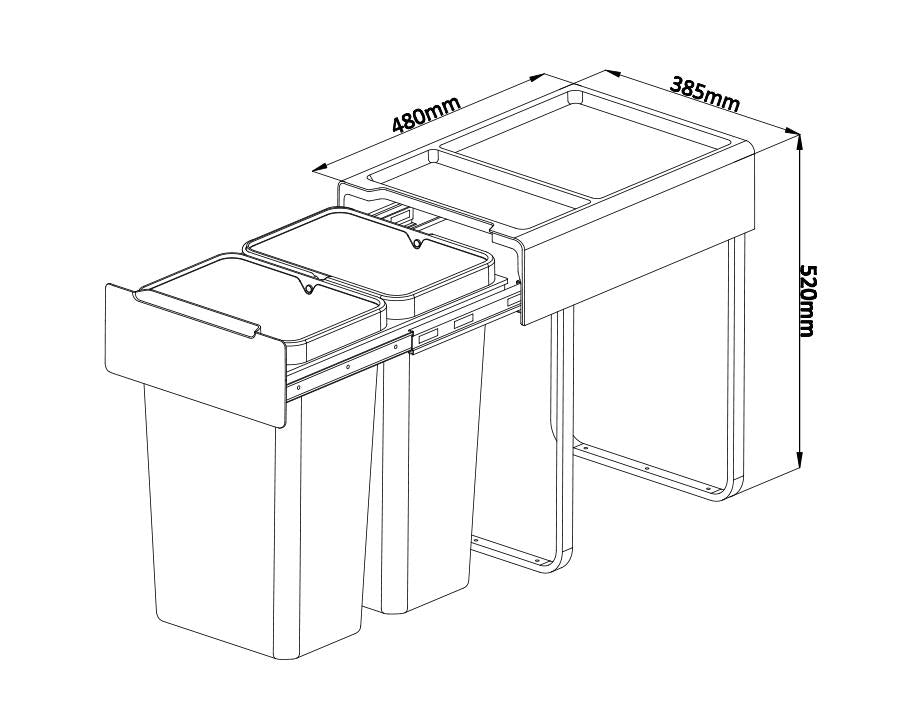 480mm
385mm
520mm